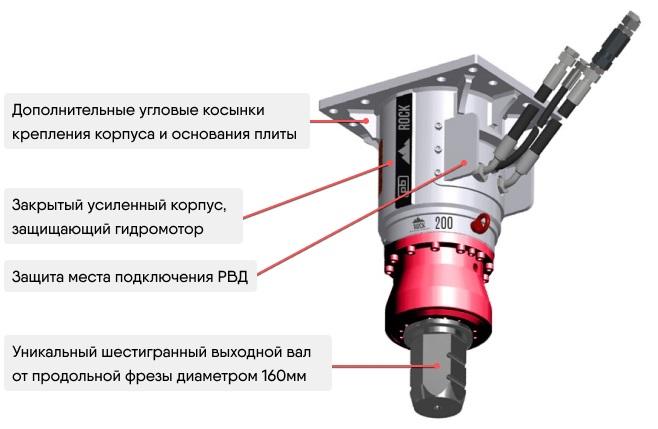 Дополнительные угловые косынки крепления корпуса и основания плиты

Закрытый усиленный корпус, защищающий гидромотор

Защита места подключения РВД

Уникальный шестигранный выходной вал от продольной фрезы диаметром 160мм

ROCK

200